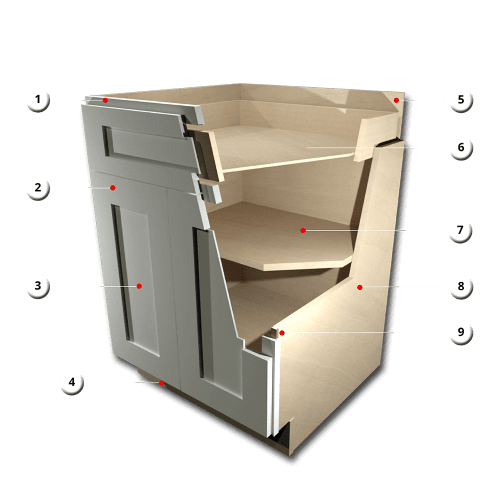 1
2
3
4
5
6
7
8
9